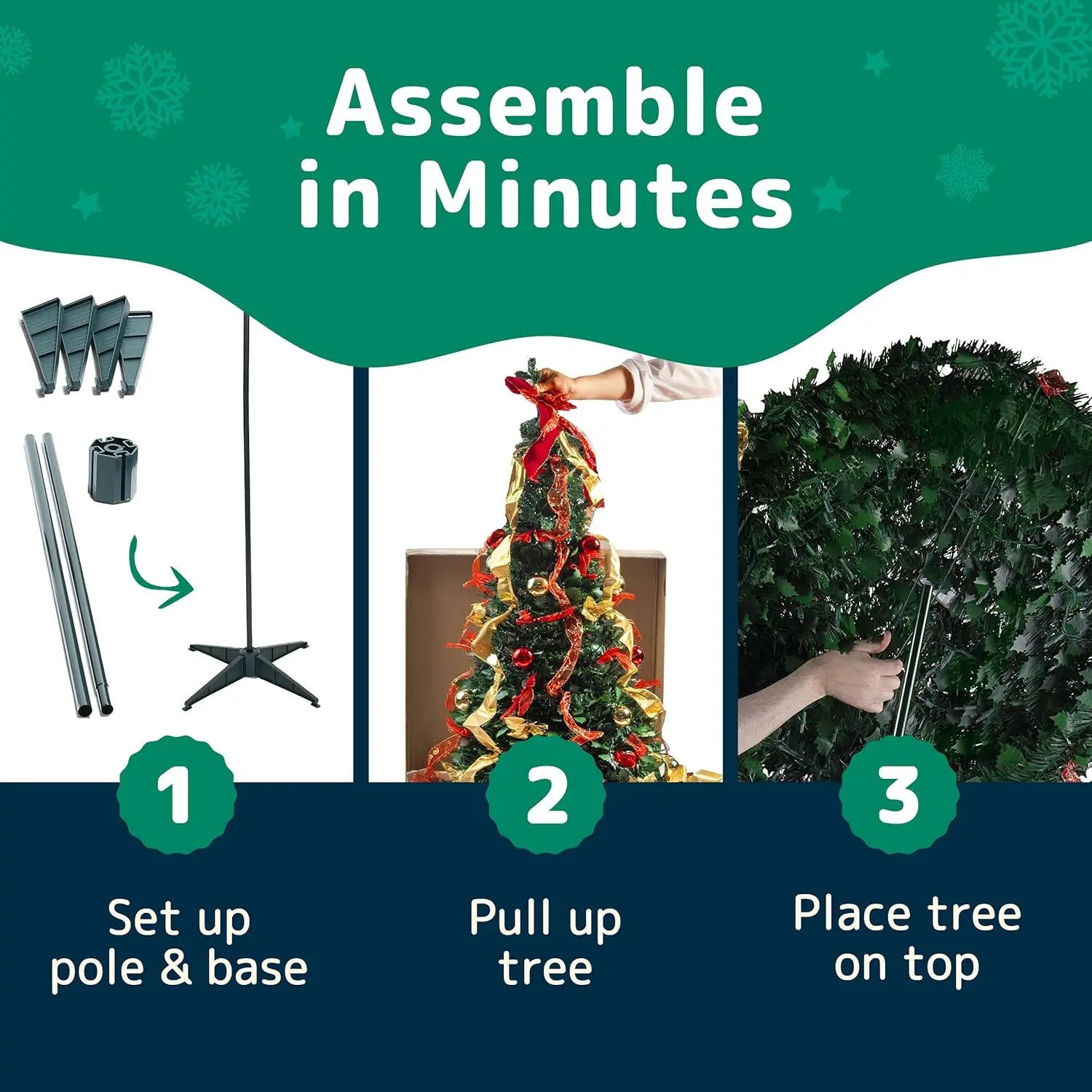 Assemble in Minutes

1

Set up pole & base

2

Pull up tree

3

Place tree on top